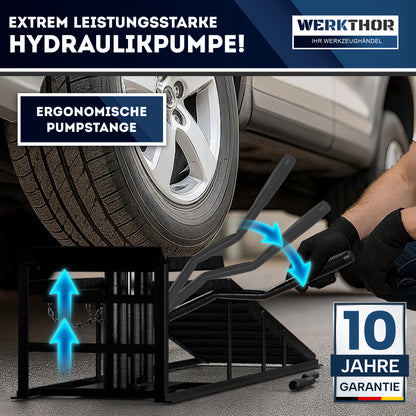 EXTREM LEISTUNGSSTARKE
HYDRAULIKPUMPE!

WERKTHOR
IHR WERKZEUGHÄNDEL

ERGONOMISCHE PUMPSTANGE

10
JAHRE
GARANTIE