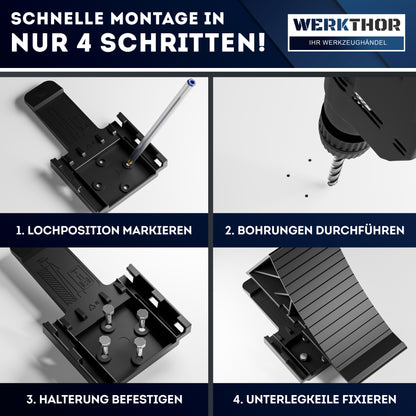 SCHNELLE MONTAGE IN NUR 4 SCHRITTEN!

WERKTHOR
IHR WERKZEUGHÄNDEL

1. LOCHPOSITION MARKIEREN

2. BOHRUNGEN DURCHFÜHREN

3. HALTERUNG BEFESTIGEN

4. UNTERLEGKEILE FIXIEREN